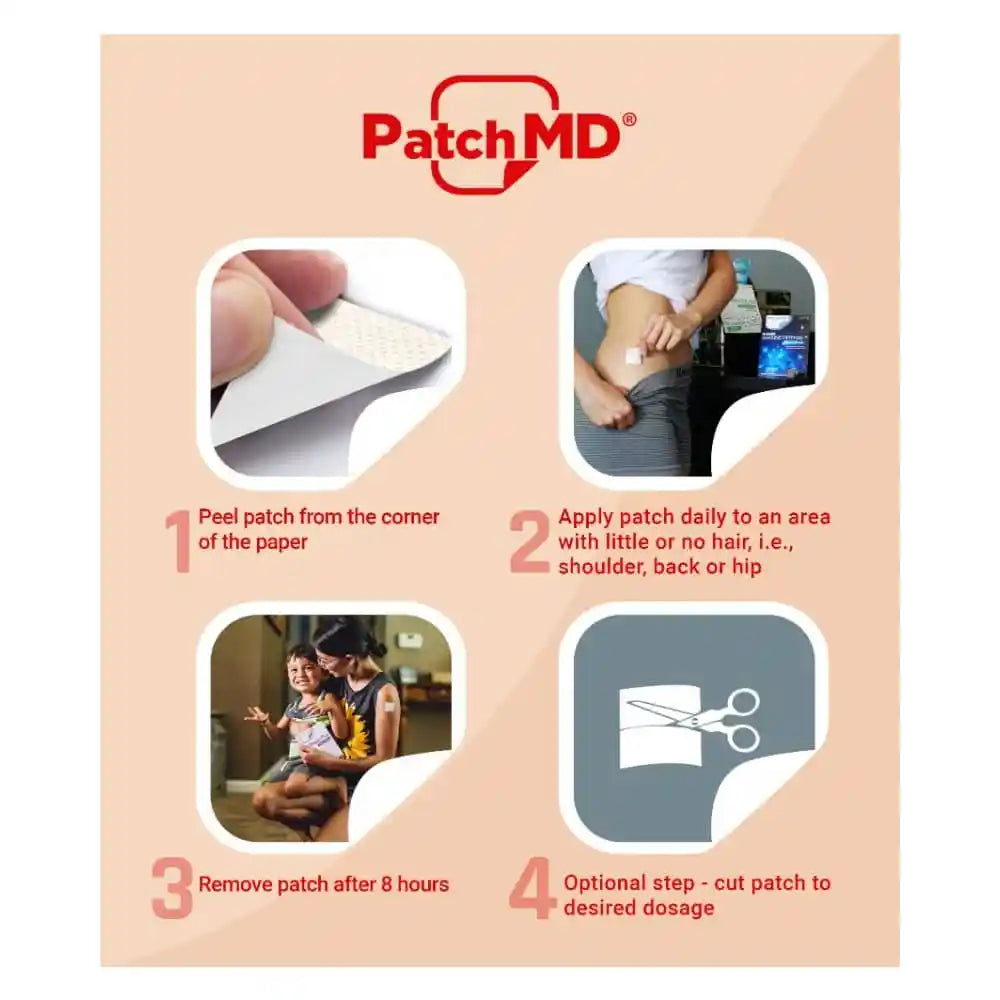 PatchMD®

1 Peel patch from the corner of the paper

2 Apply patch daily to an area with little or no hair, i.e., shoulder, back or hip

3 Remove patch after 8 hours

4 Optional step - cut patch to desired dosage